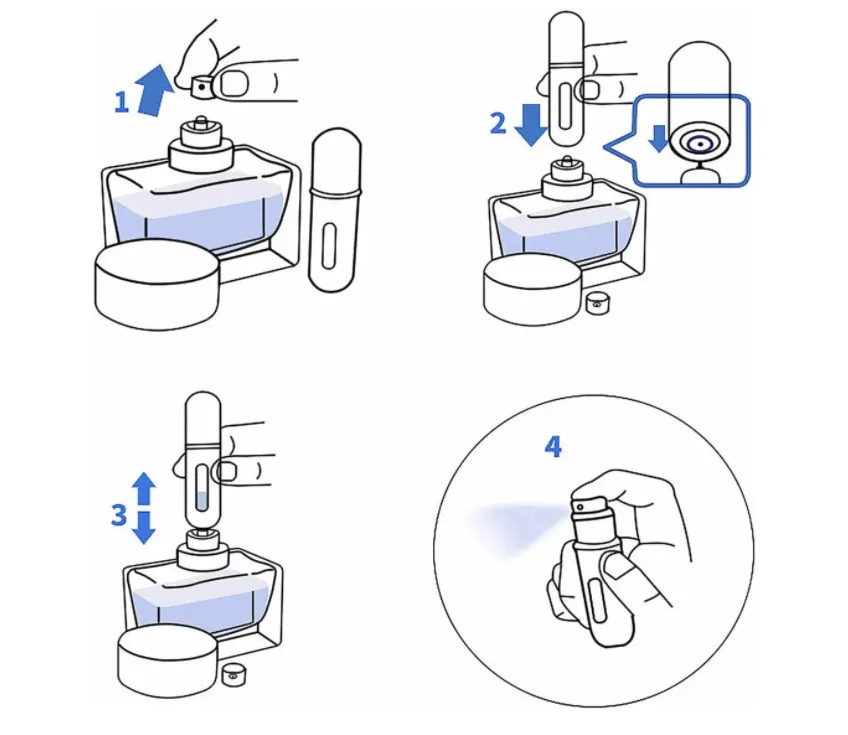 1

2

3

4